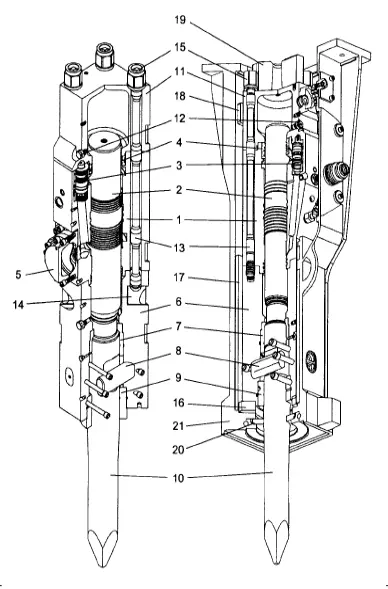 19
15
11
18
12
4
3
2
1
13
5
17
14
6
7
8
9
16
21
20
10