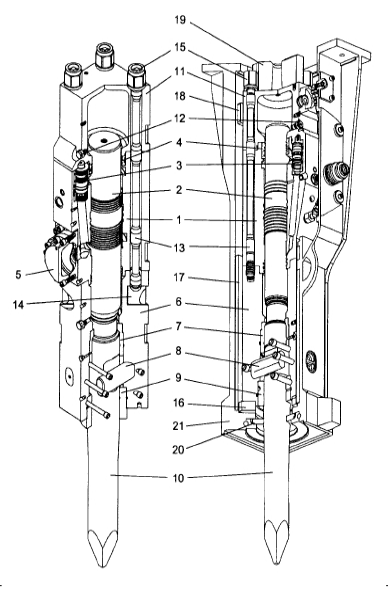 19
15
11
18
12
4
3
2
1
13
5
17
14
6
7
8
9
16
21
20
10